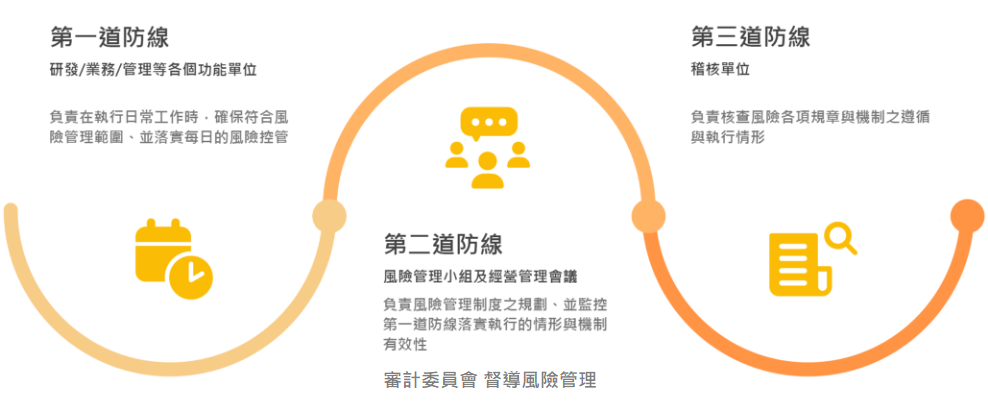 第一道防線

研發/業務/管理等各個功能單位

負責在執行日常工作時，確保符合風險管理範圍、並落實每日的風險控管

第二道防線

風險管理小組及經營管理會議

負責風險管理制度之規劃、並監控第一道防線落實執行的情形與機制有效性

審計委員會 督導風險管理

第三道防線

稽核單位

負責核查風險各項規章與機制之遵循與執行情形