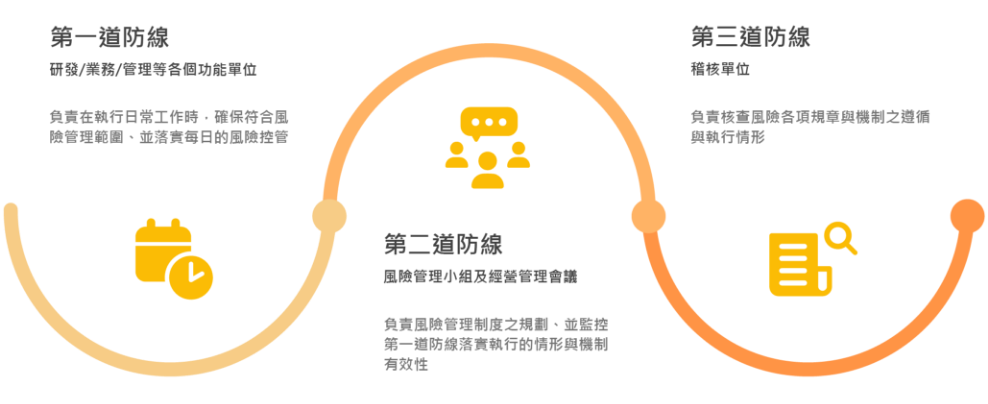 第一道防線

研發/業務/管理等各個功能單位

負責在執行日常工作時，確保符合風險管理範圍、並落實每日的風險控管

第二道防線

風險管理小組及經營管理會議

負責風險管理制度之規劃、並監控第一道防線落實執行的情形與機制有效性

第三道防線

稽核單位

負責核查風險各項規章與機制之遵循與執行情形