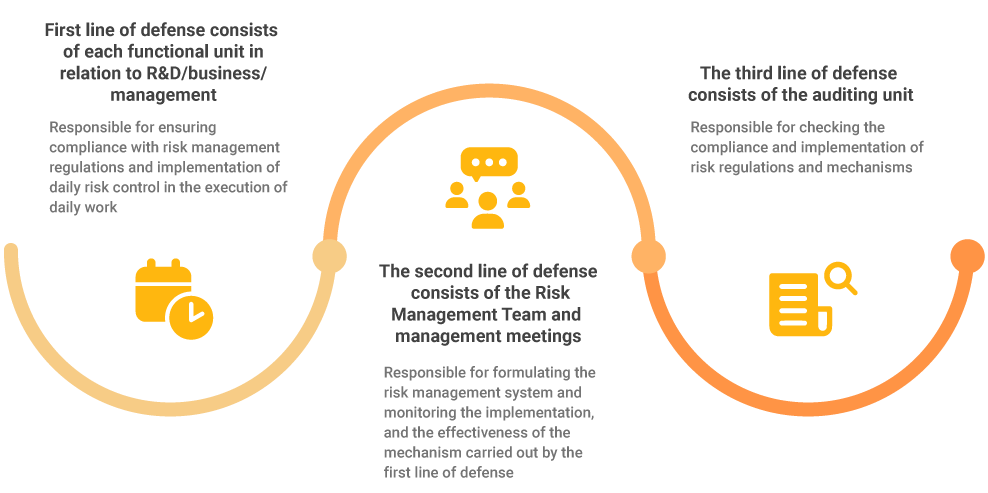 First line of defense consists of each functional unit in relation to R&D/business/ management

Responsible for ensuring compliance with risk management regulations and implementation of daily risk control in the execution of daily work

The second line of defense consists of the Risk Management Team and management meetings

Responsible for formulating the risk management system and monitoring the implementation, and the effectiveness of the mechanism carried out by the first line of defense

The third line of defense consists of the auditing unit

Responsible for checking the compliance and implementation of risk regulations and mechanisms